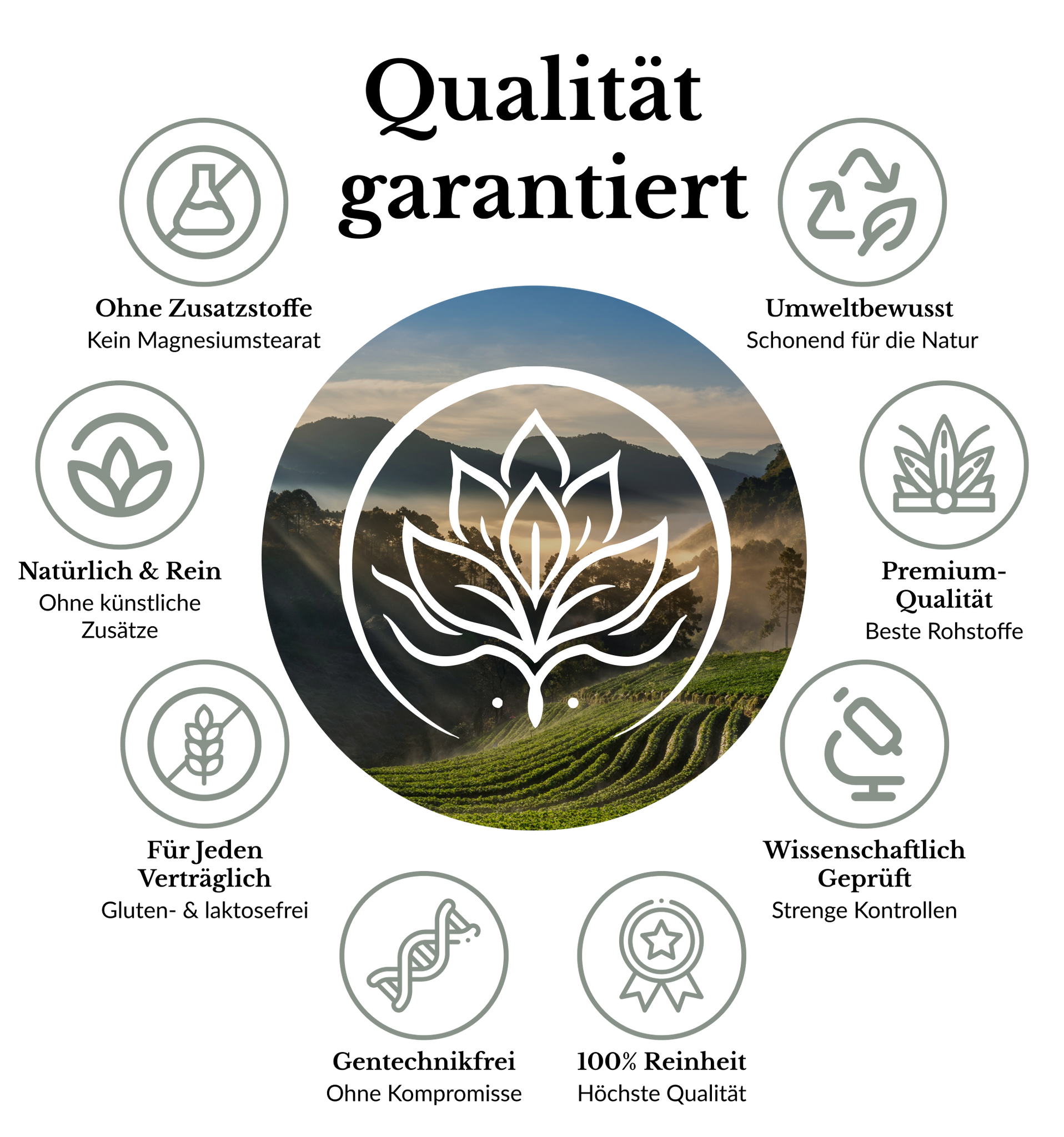 Qualität garantiert

Ohne Zusatzstoffe
Kein Magnesiumstearat

Umweltbewusst
Schonend für die Natur

Natürlich & Rein
Ohne künstliche Zusätze

Premium-Qualität
Beste Rohstoffe

Für Jeden Verträglich
Gluten- & laktosefrei

Wissenschaftlich Geprüft
Strenge Kontrollen

Gentechnikfrei
Ohne Kompromisse

100% Reinheit
Höchste Qualität